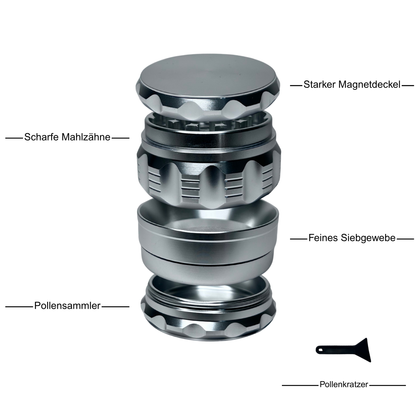 Starker Magnetdeckel

Scharfe Mahlzähne

Feines Siebgewebe

Pollensammler

Pollenkratzer