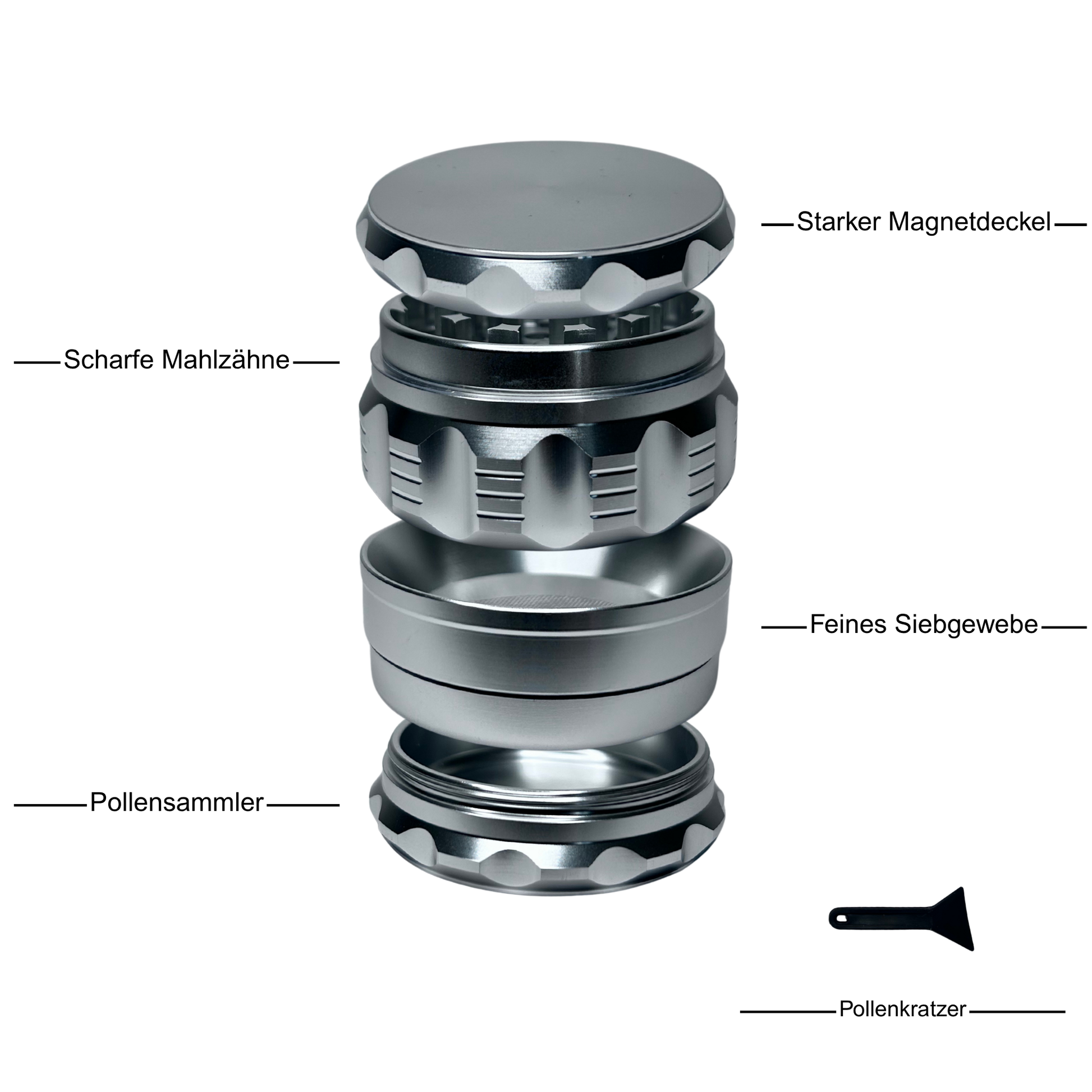 Starker Magnetdeckel

Scharfe Mahlzähne

Feines Siebgewebe

Pollensammler

Pollenkratzer