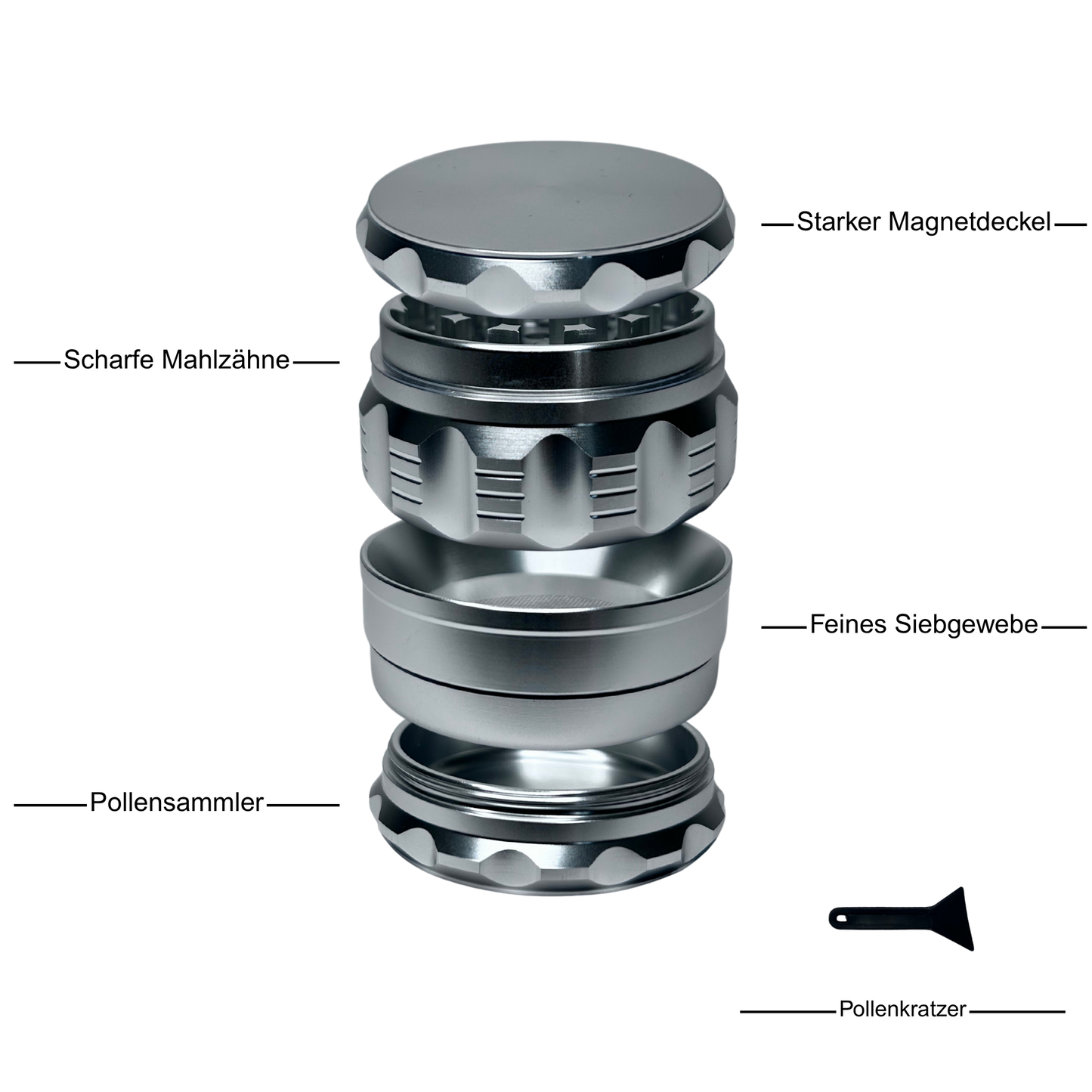 Starker Magnetdeckel

Scharfe Mahlzähne

Feines Siebgewebe

Pollensammler

Pollenkratzer